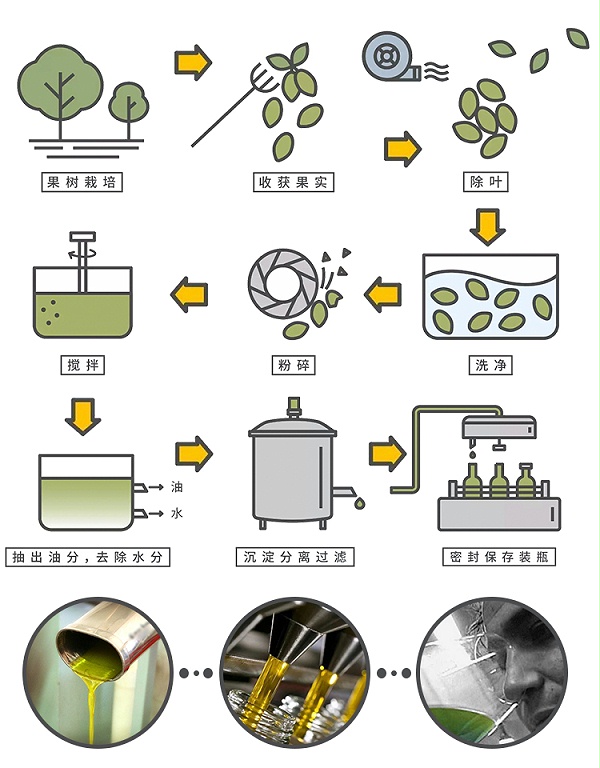 果树栽培

收获果实

除叶

洗净

粉碎

搅拌

油

水

抽出油分，去除水分

沉淀分离过滤

密封保存装瓶